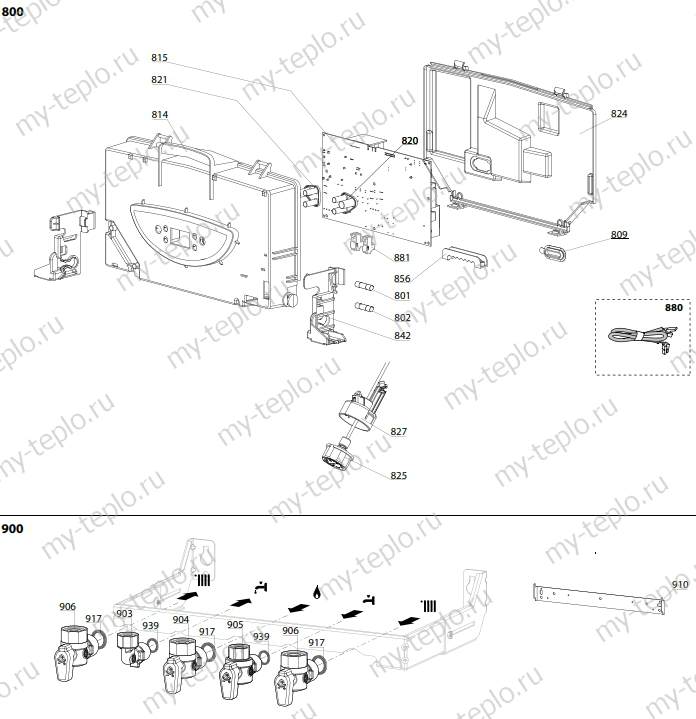 800

815
821
814
820
824
809
881
856
801
802
842
880
827
825

900

906
917
903
939
904
917
905
939
906
917
910

my-teplo.ru